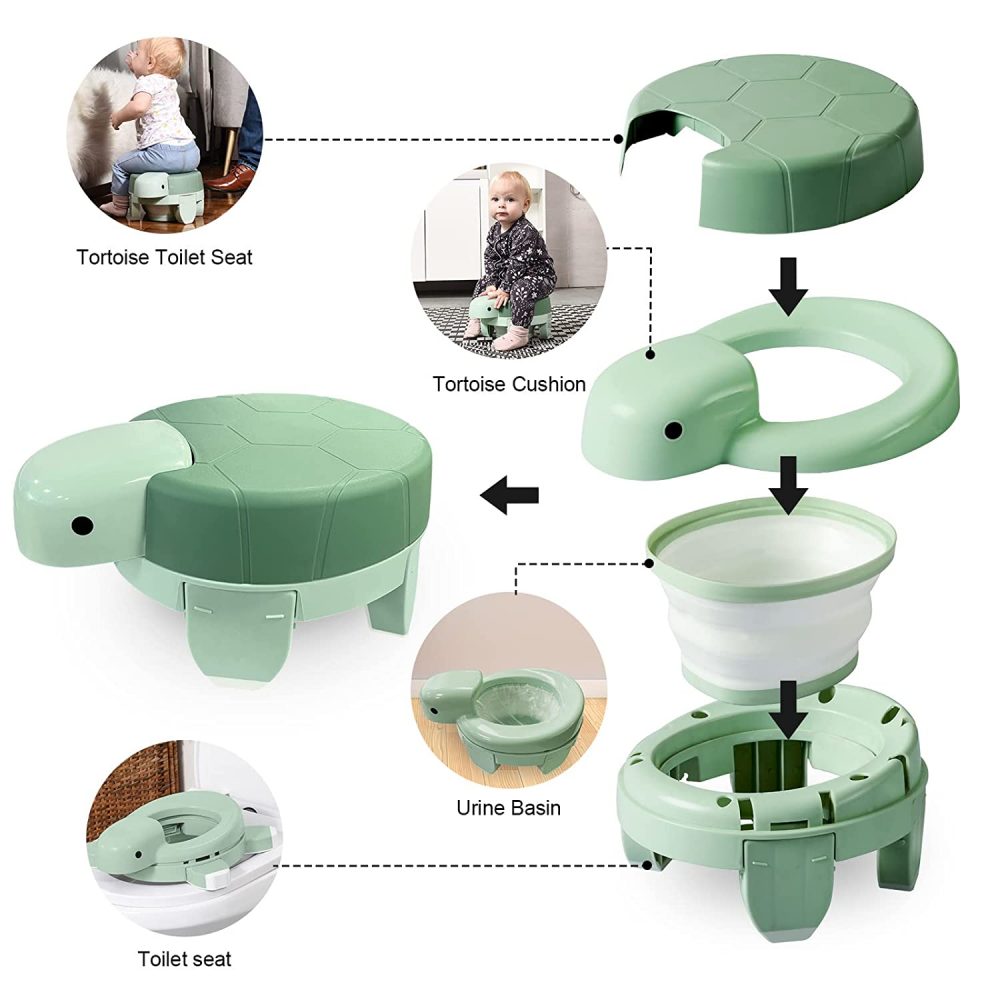 Tortoise Toilet Seat

Tortoise Cushion

Urine Basin

Toilet seat